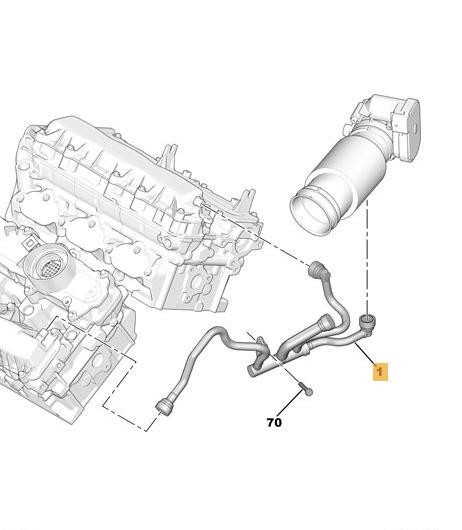 1
70