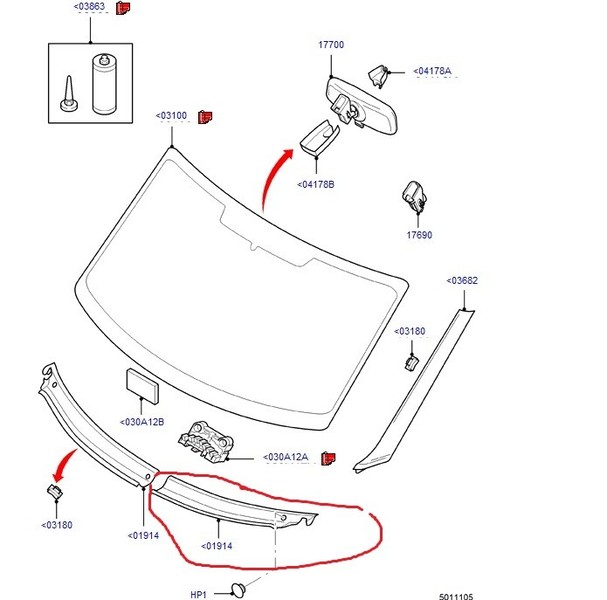 <03863

17700

<04178A

<03100

<04178B

17690

<03682

<03180

<030A12B

<030A12A

<03180

<01914

<01914

HP1

5011105