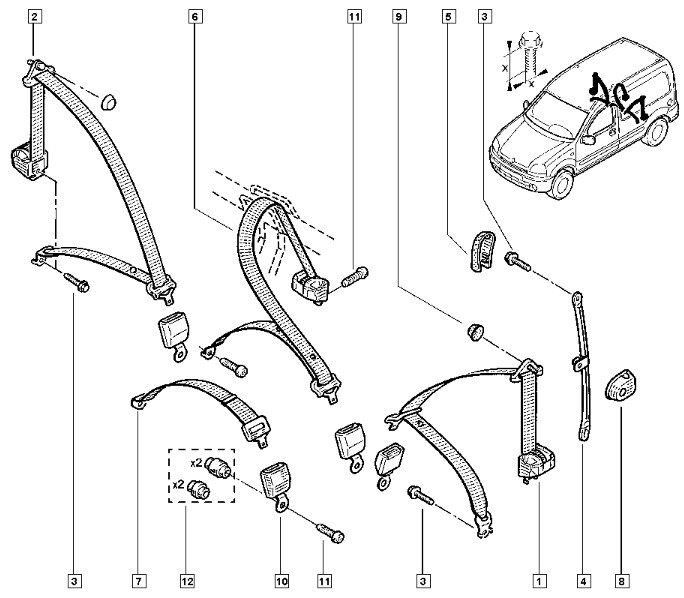 2
6
11
9
5
3
X
X
x2
x2
3
7
12
10
11
3
1
4
8