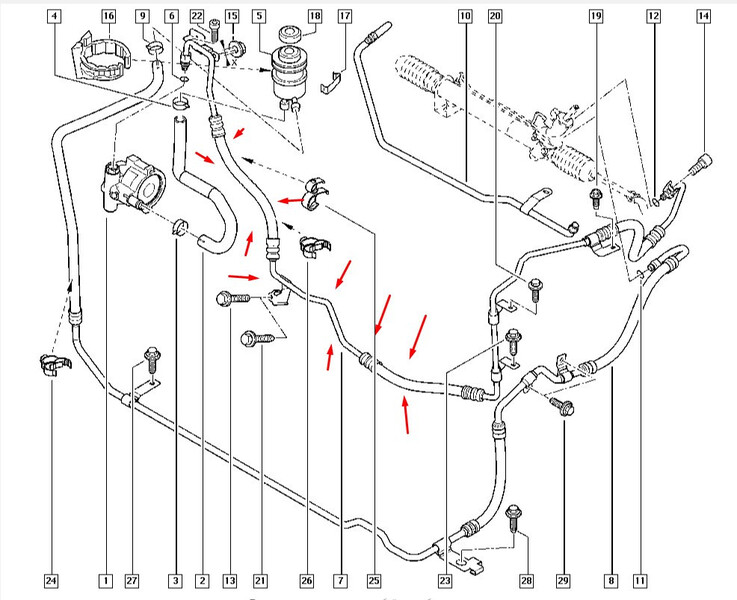 4
16
9
6
22
15
5
18
17
10
20
19
12
14
24
1
27
3
2
13
21
26
7
25
23
28
29
8
11