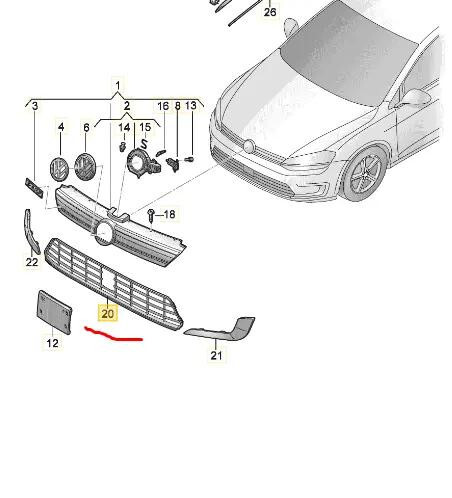 26
1
3
2
16
8
13
4
6
14
15
18
22
20
12
21