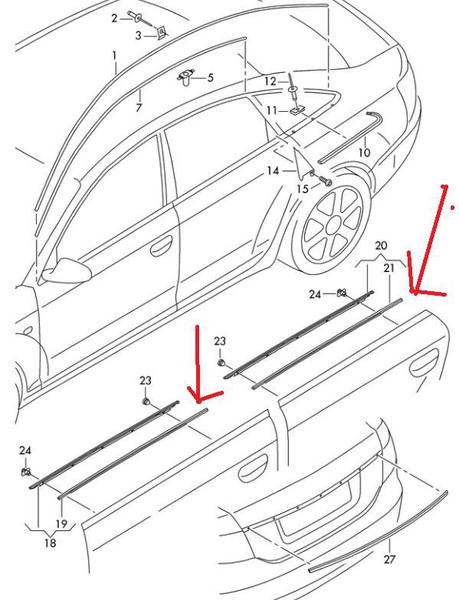 2
3
1
5
7
12
11
10
14
15
20
21
24
23
23
24
19
18
27