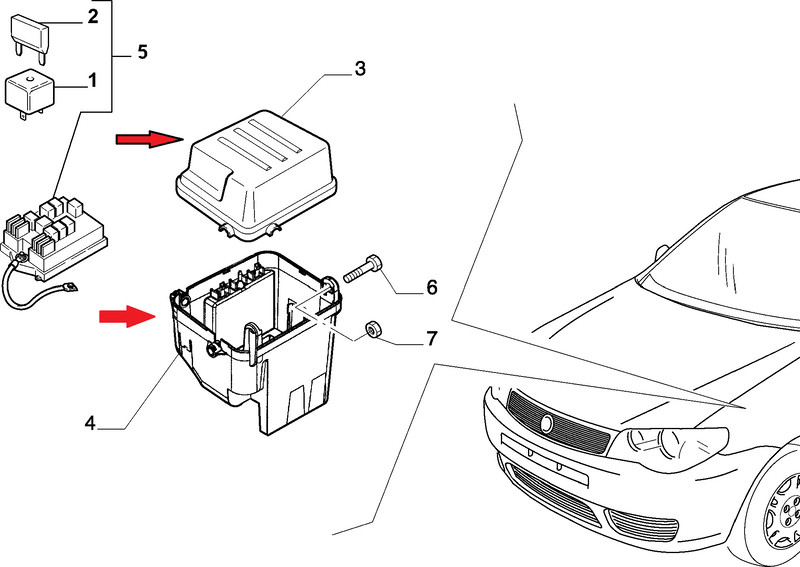 2
5
1
3
6
7
4