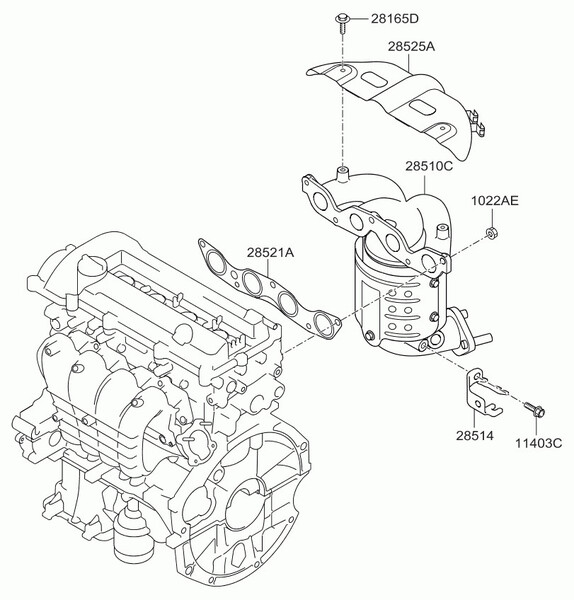 28165D
28525A
28510C
1022AE
28521A
28514
11403C