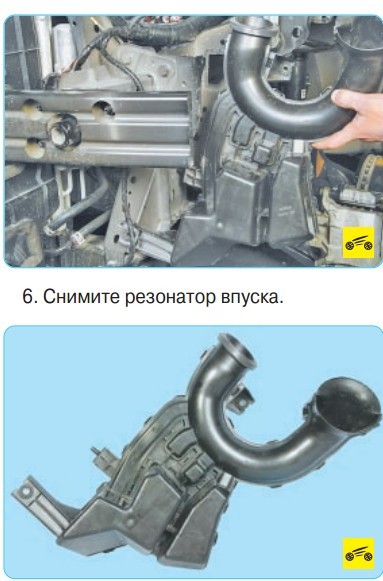 6. Снимите резонатор впуска.