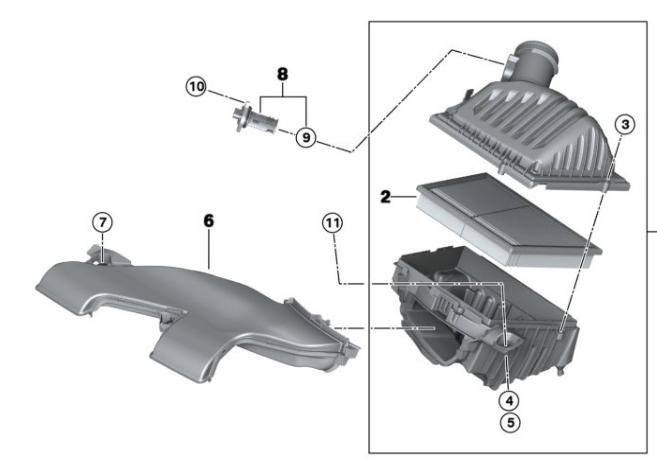 10
8
9
3
2
7
6
11
4
5