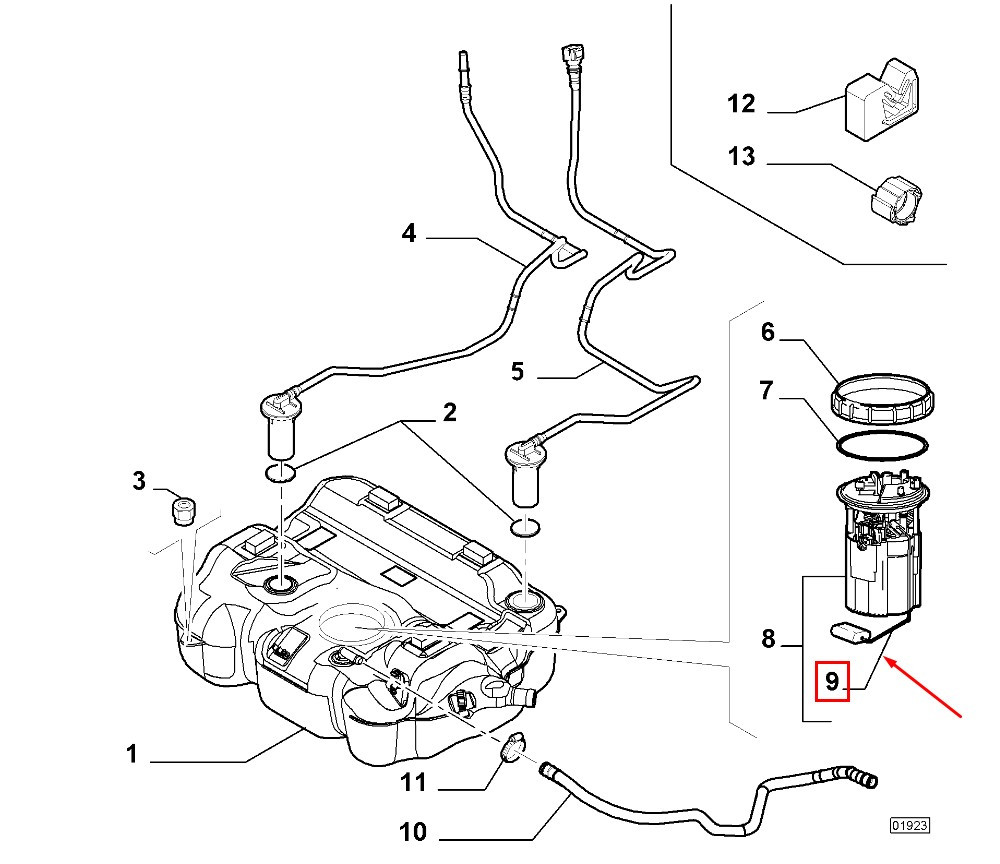 12
13
4
5
6
7
2
3
8
9
1
11
10
01923