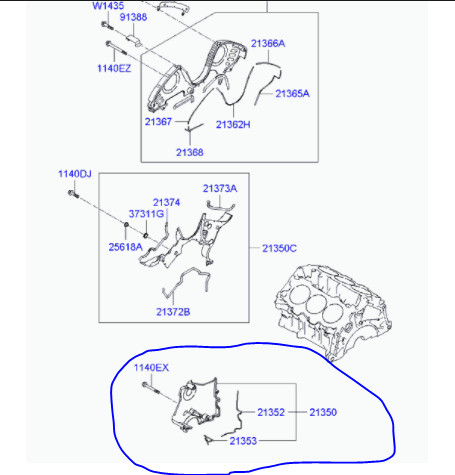 W1435
91388
1140EZ
21366A
21365A
21367
21362H
21368
1140DJ
21373A
21374
37311G
25618A
21350C
21372B
1140EX
21352
21350
21353