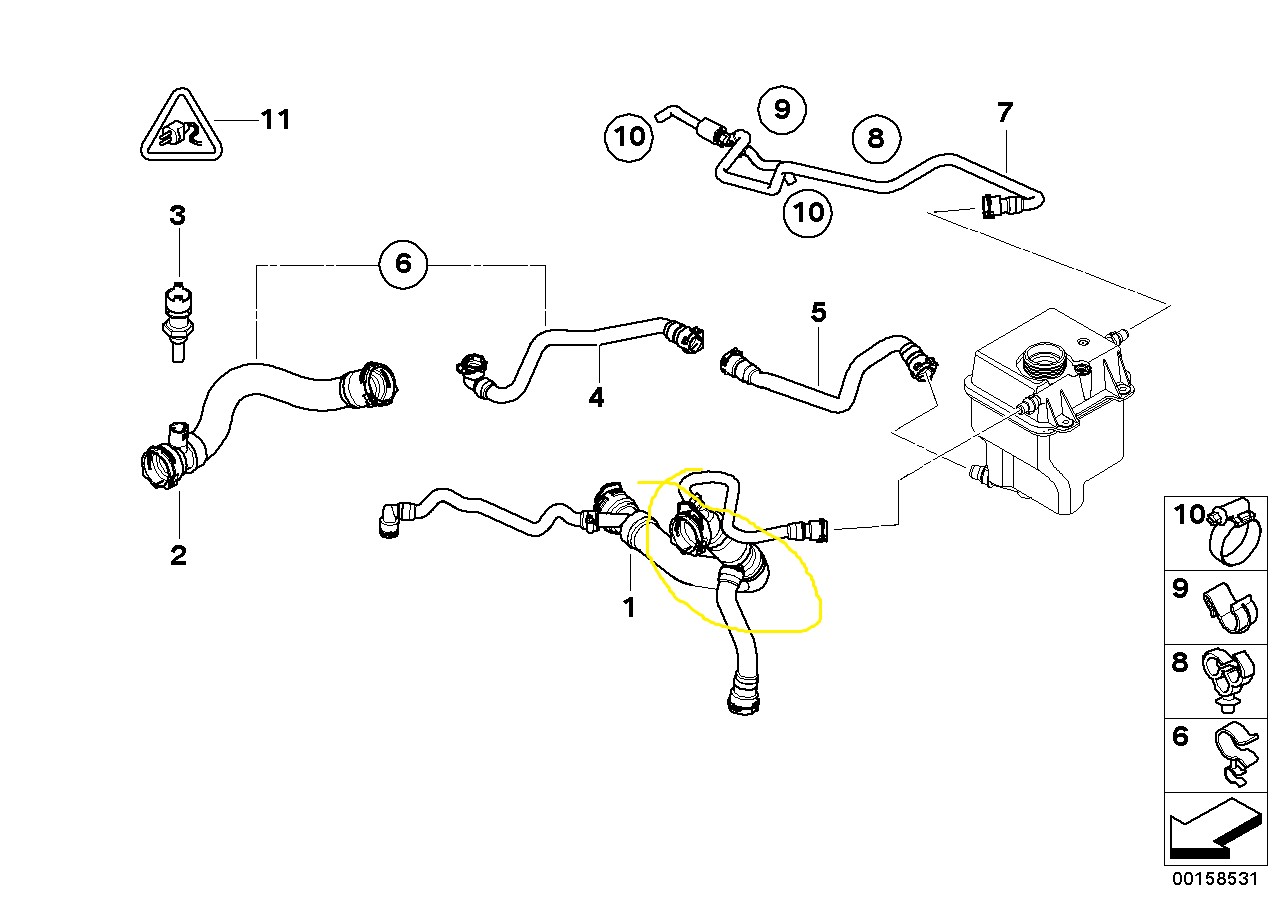 11
10
9
8
7
10
3
6
5
4
2
1
10
9
8
6
00158531