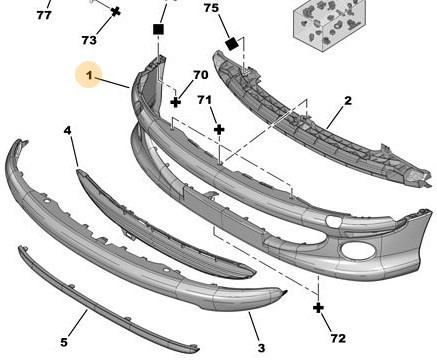 77
73
75
1
70
71
2
4
5
3
72