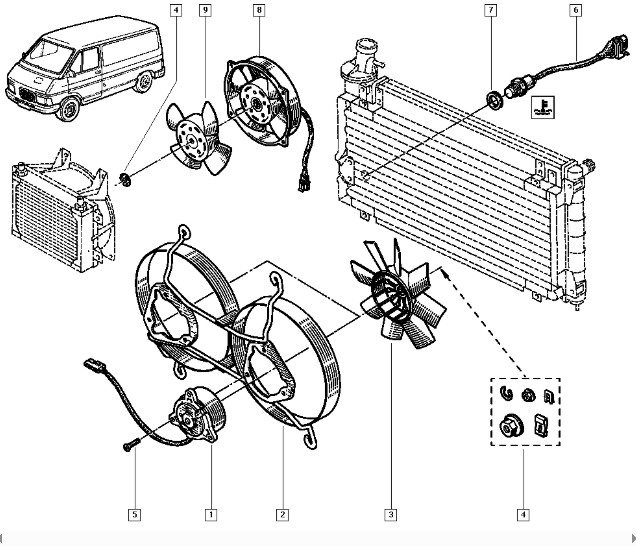 4
9
8
7
6
5
1
2
3
4