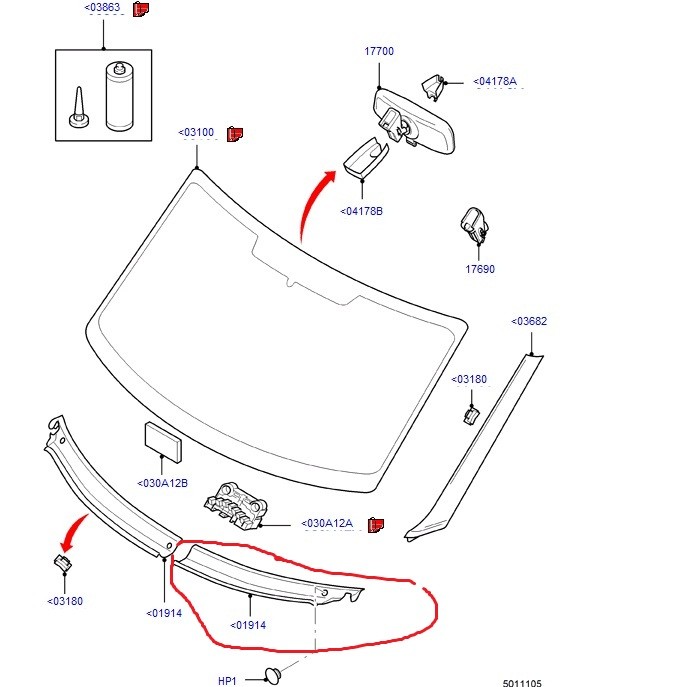 <03863

17700

<04178A

<03100

<04178B

17690

<03682

<03180

<030A12B

<030A12A

<03180

<01914

<01914

HP1

5011105