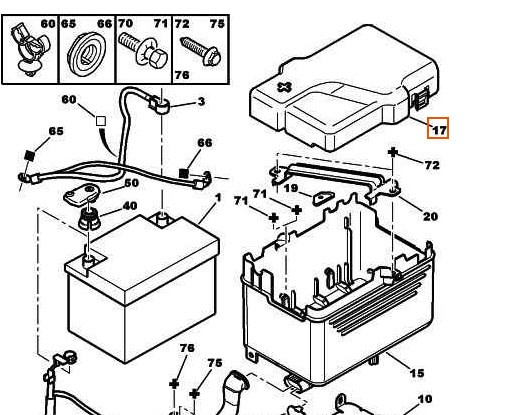 60
65 66
70 71
72 75
76
60
3
65
66
17
72
50
19
71
71
40
1
20
76
75
15
10