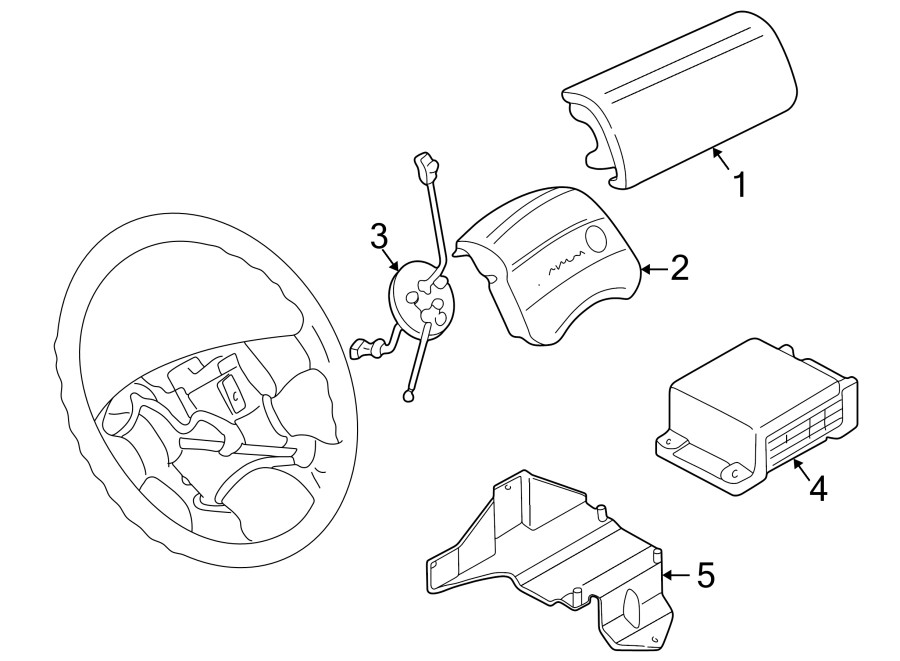 1
3
2
4
5