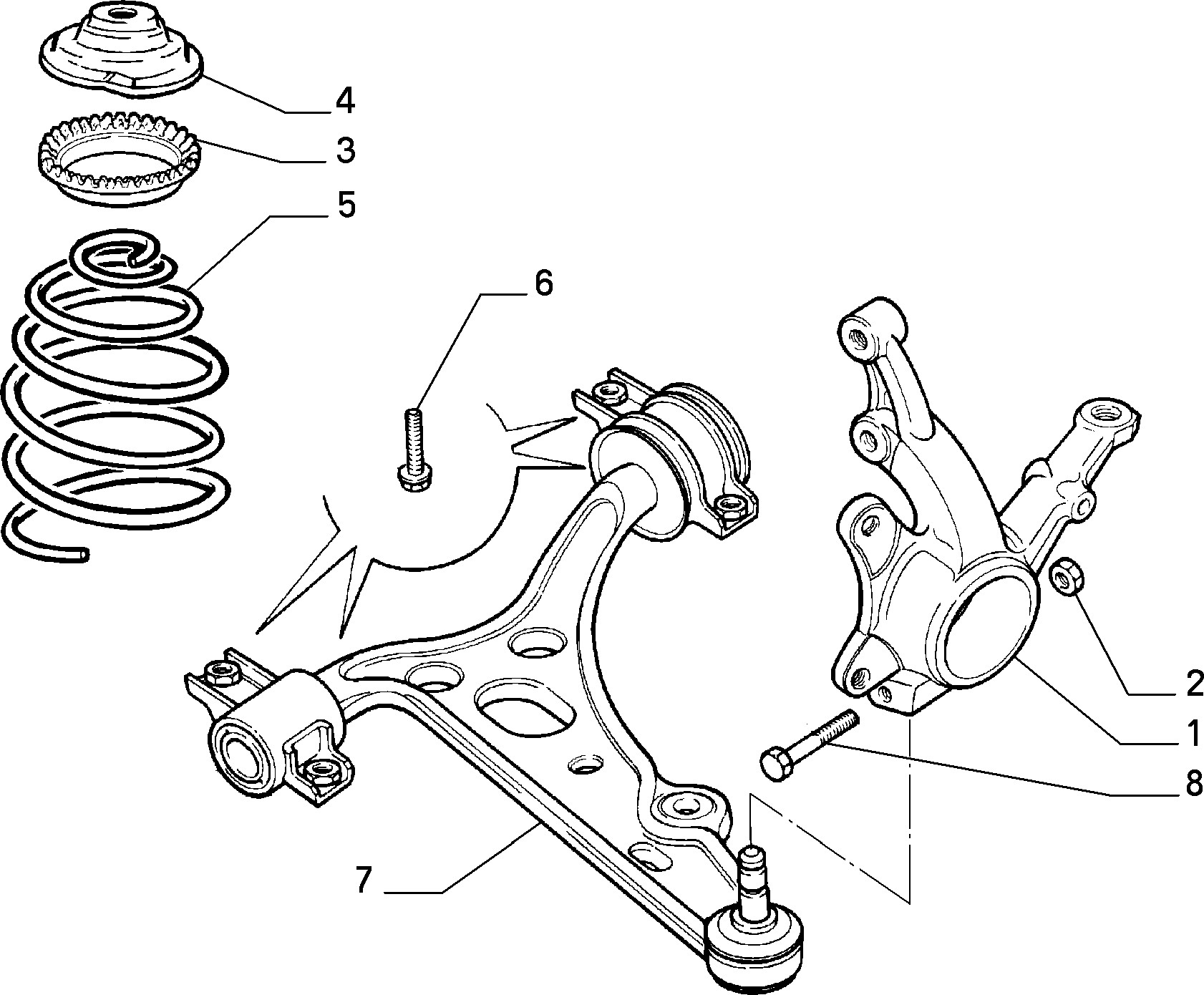 4
3
5
6
2
1
8
7