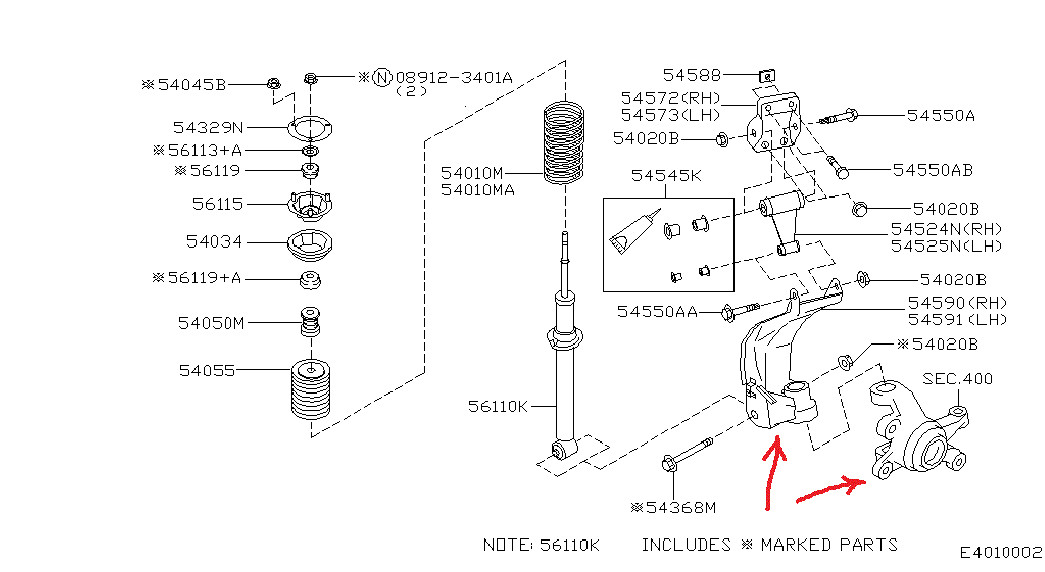 ※54045B
※Ⓝ08912-3401A
(2)
54329N
※56113+A
※56119
56115
54034
※56119+A
54050M
54055
54010M
54010MA
56110K
54588
54572(RH)
54573(LH)
54020B
54550A
54550AB
54545K
54020B
54524N(RH)
54525N(LH)
54020B
54550AA
54590(RH)
54591(LH)
※54020B
SEC.400
※54368M
NOTE: 56110K INCLUDES ※ MARKED PARTS
E4010002