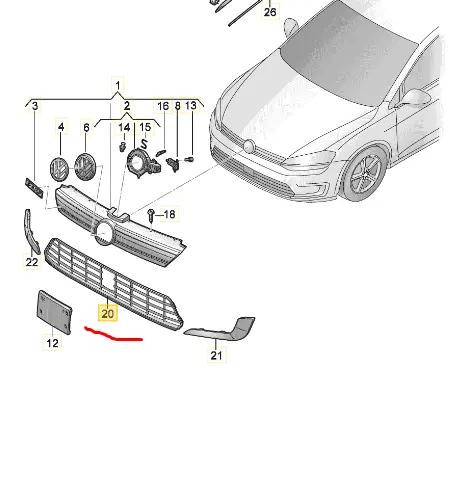 26
1
3
2
16
8
13
4
6
14
15
18
22
20
12
21