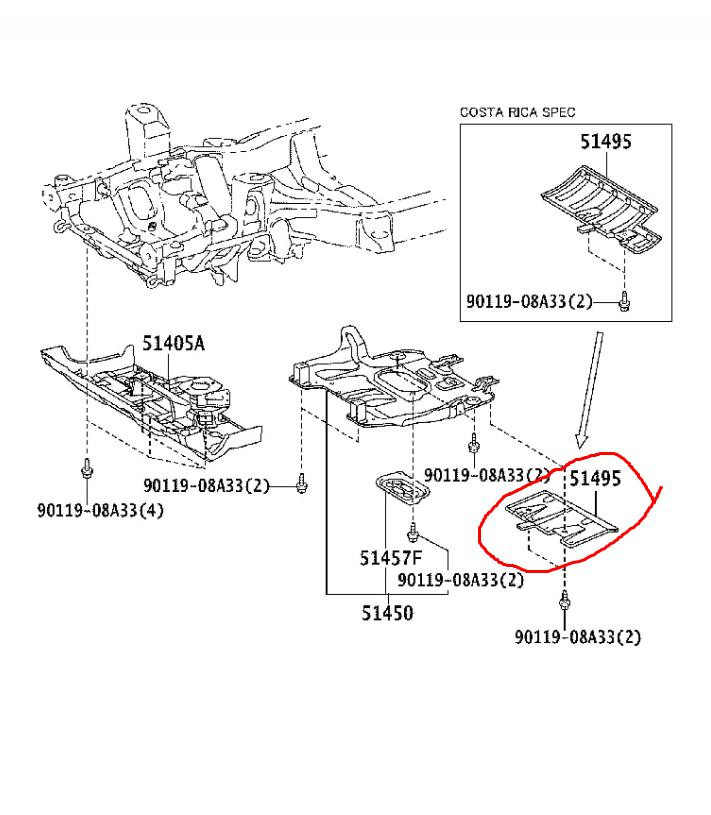 COSTA RICA SPEC
51495
90119-08A33(2)
51405A
90119-08A33(2)
90119-08A33(4)
90119-08A33(2)
51495
51457F
90119-08A33(2)
51450
90119-08A33(2)