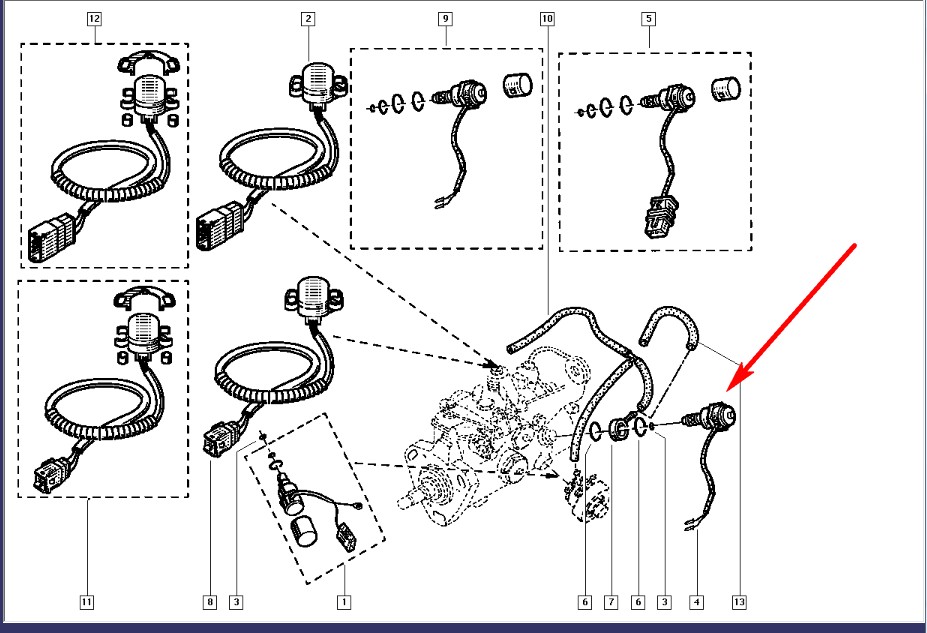 12
2
9
10
5
11
8
3
1
6
7
6
3
4
13