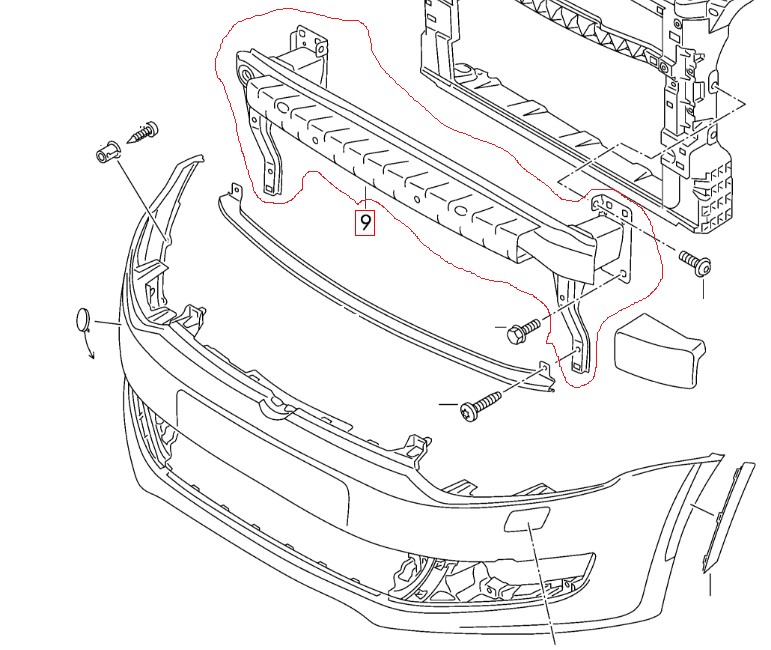 9